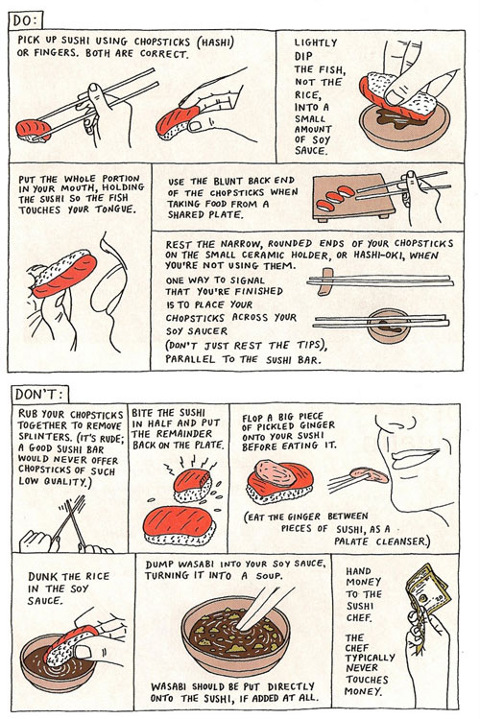 DO:

PICK UP SUSHI USING CHOPSTICKS (HASHI) OR FINGERS. BOTH ARE CORRECT.

LIGHTLY DIP THE FISH, NOT THE RICE, INTO A SMALL AMOUNT OF SOY SAUCE.

PUT THE WHOLE PORTION IN YOUR MOUTH, HOLDING THE SUSHI SO THE FISH TOUCHES YOUR TONGUE.

USE THE BLUNT BACK END OF THE CHOPSTICKS WHEN TAKING FOOD FROM A SHARED PLATE.

REST THE NARROW, ROUNDED ENDS OF YOUR CHOPSTICKS ON THE SMALL CERAMIC HOLDER, OR HASHI-OKI, WHEN YOU'RE NOT USING THEM.

ONE WAY TO SIGNAL THAT YOU'RE FINISHED IS TO PLACE YOUR CHOPSTICKS ACROSS YOUR SOY SAUCER (DON'T JUST REST THE TIPS), PARALLEL TO THE SUSHI BAR.

DON'T:

RUB YOUR CHOPSTICKS TOGETHER TO REMOVE SPLINTERS. (IT'S RUDE; A GOOD SUSHI BAR WOULD NEVER OFFER CHOPSTICKS OF SUCH LOW QUALITY.)

BITE THE SUSHI IN HALF AND PUT THE REMAINDER BACK ON THE PLATE.

FLOP A BIG PIECE OF PICKLED GINGER ONTO YOUR SUSHI BEFORE EATING IT.

(EAT THE GINGER BETWEEN PIECES OF SUSHI, AS A PALATE CLEANSER.)

DUNK THE RICE IN THE SOY SAUCE.

DUMP WASABI INTO YOUR SOY SAUCE, TURNING IT INTO A SOUP.

WASABI SHOULD BE PUT DIRECTLY ONTO THE SUSHI, IF ADDED AT ALL.

HAND MONEY TO THE SUSHI CHEF.

THE CHEF TYPICALLY NEVER TOUCHES MONEY.